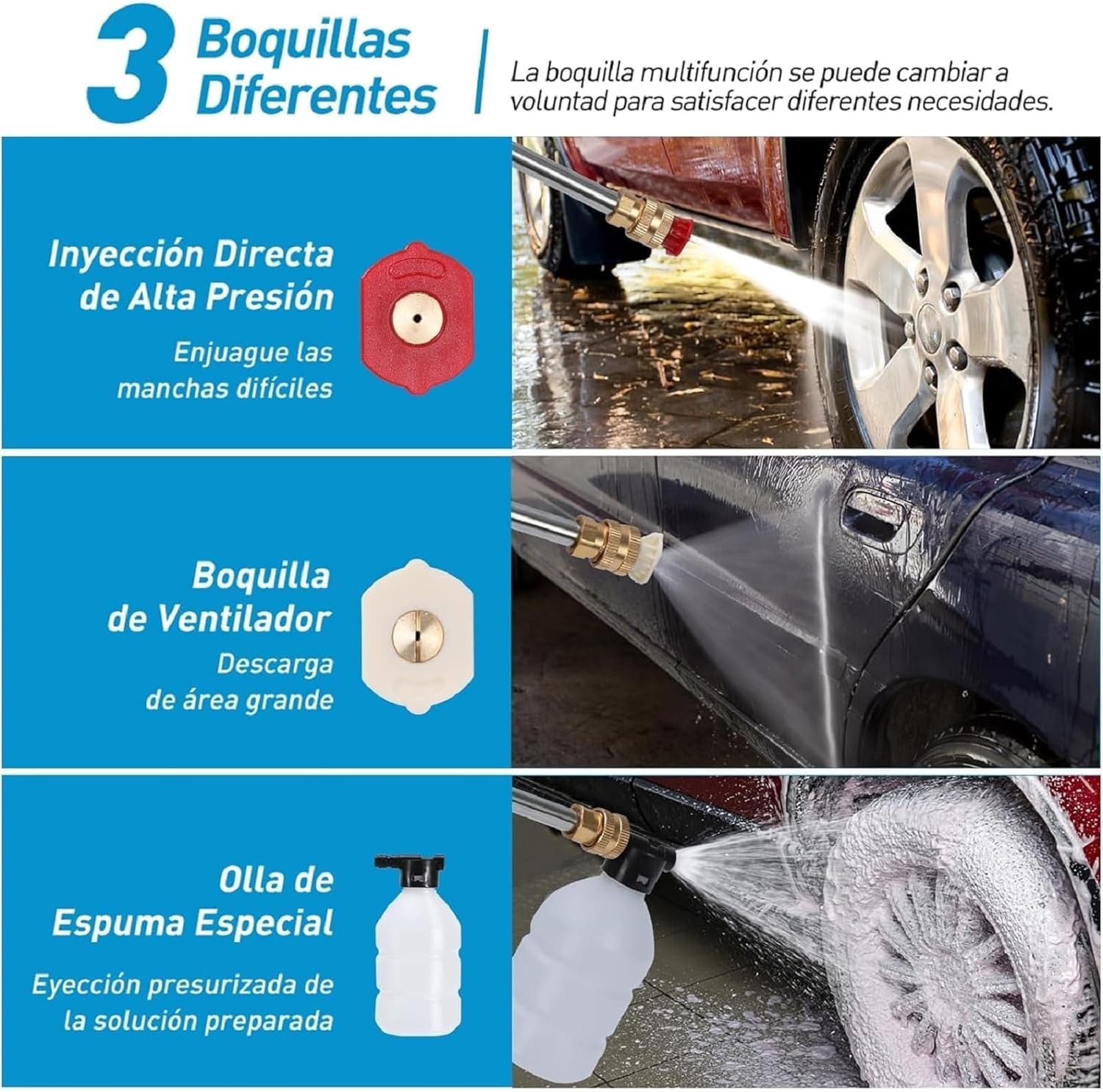 3 Boquillas Diferentes

La boquilla multifunción se puede cambiar a voluntad para satisfacer diferentes necesidades.

Inyección Directa de Alta Presión

Enjuague las manchas difíciles

Boquilla de Ventilador

Descarga de área grande

Olla de Espuma Especial

Eyección presurizada de la solución preparada